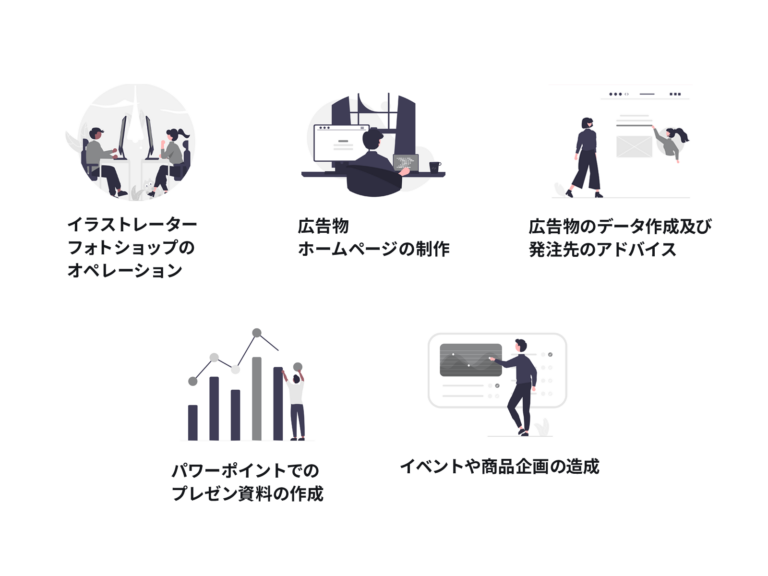 イラストレーター
フォトショップの
オペレーション

広告物
ホームページの制作

広告物のデータ作成及び
発注先のアドバイス

パワーポイントでの
プレゼン資料の作成

イベントや商品企画の造成